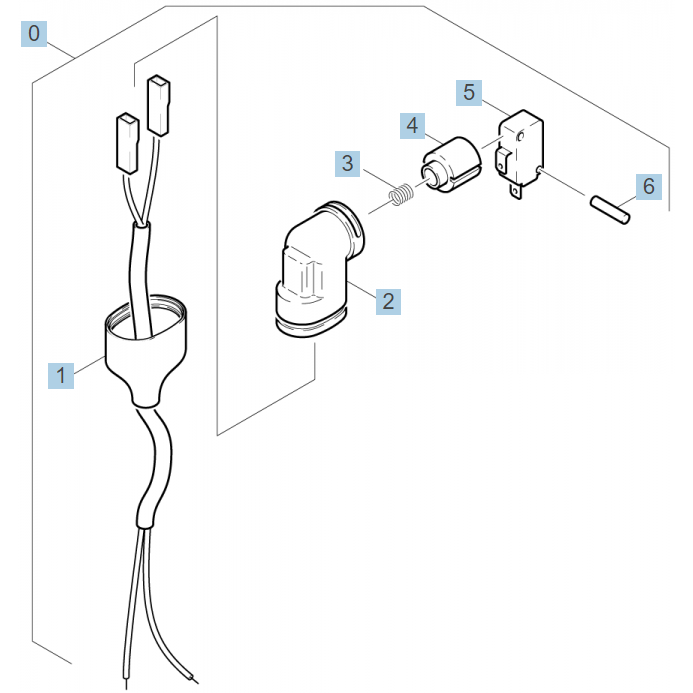 0
5
4
3
6
2
1