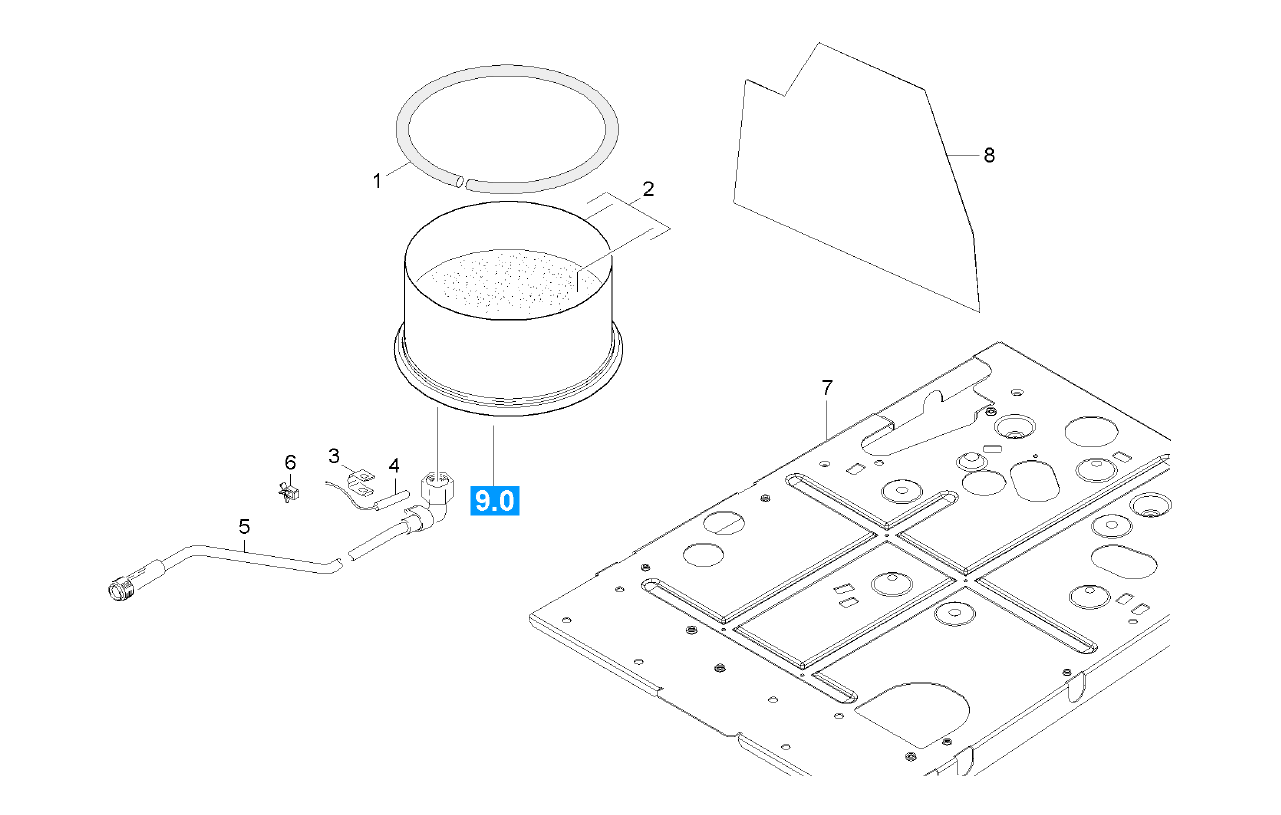 1
2
8
7
6
3
4
9.0
5