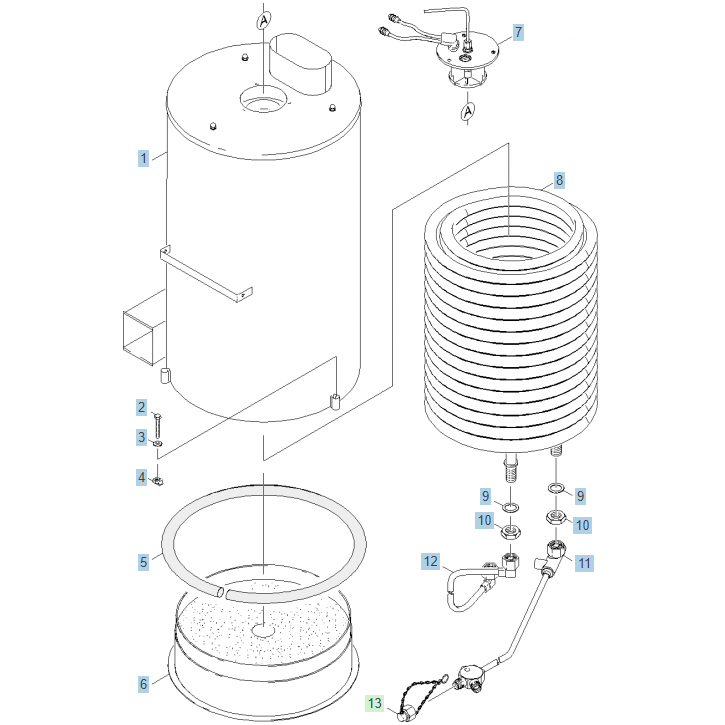 A
7
A
1
8
2
3
4
9
9
10
10
5
12
11
6
13