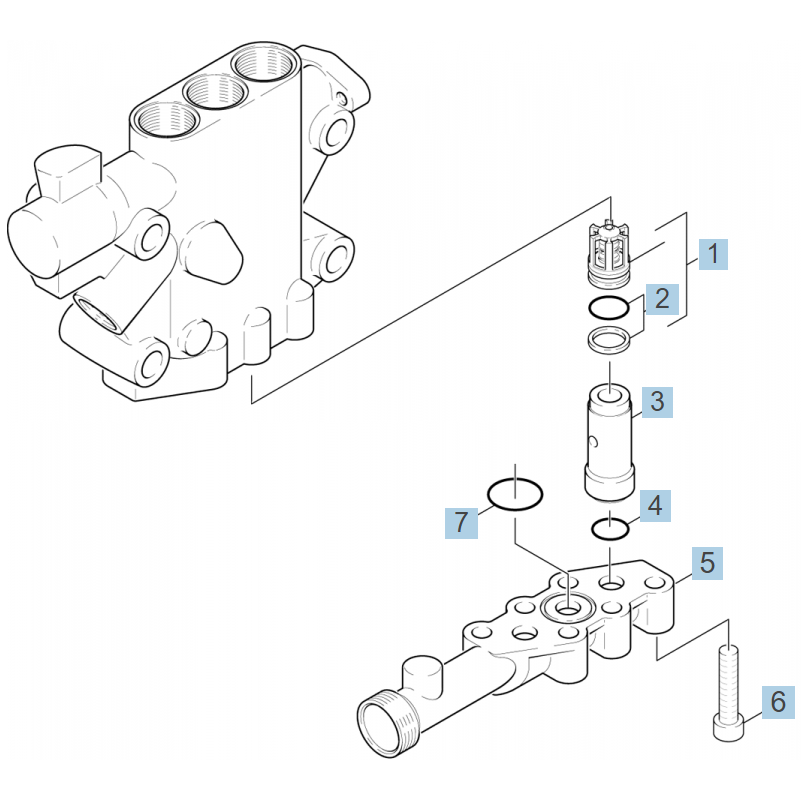 1
2
3
7
4
5
6