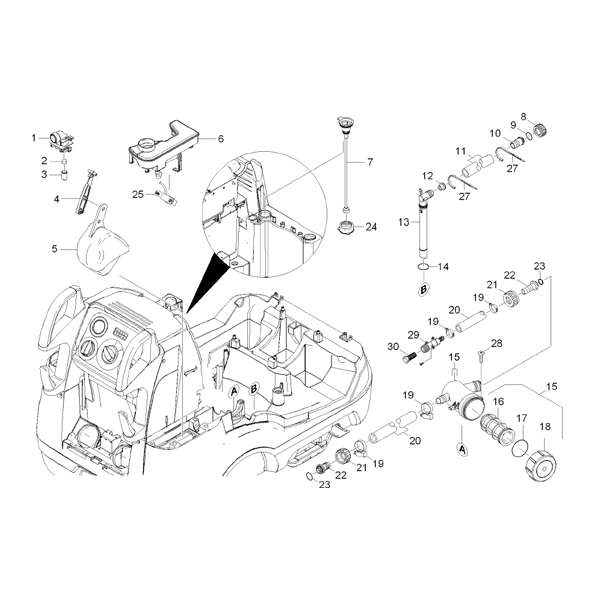 1
2
3
4
5
6
25
7
24
8
9
10
11
27
12
27
13
14
B
23
22
21
19
20
19
29
30
28
15
15
19
16
17
18
A
20
19
21
22
23
A
B