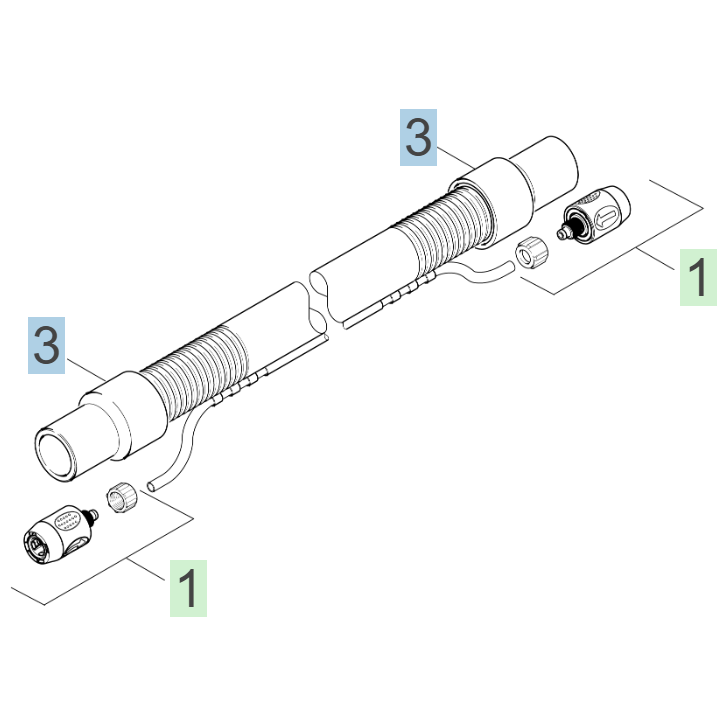 3
1
3
1