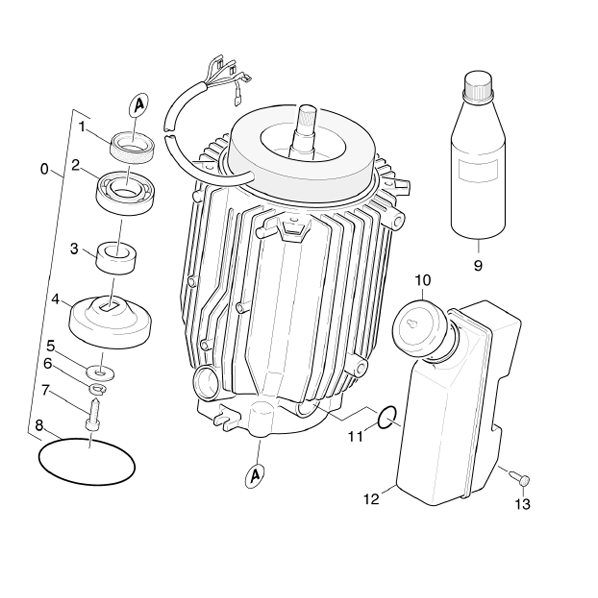 A
1
0
2
3
4
5
6
7
8
9
10
11
A
12
13