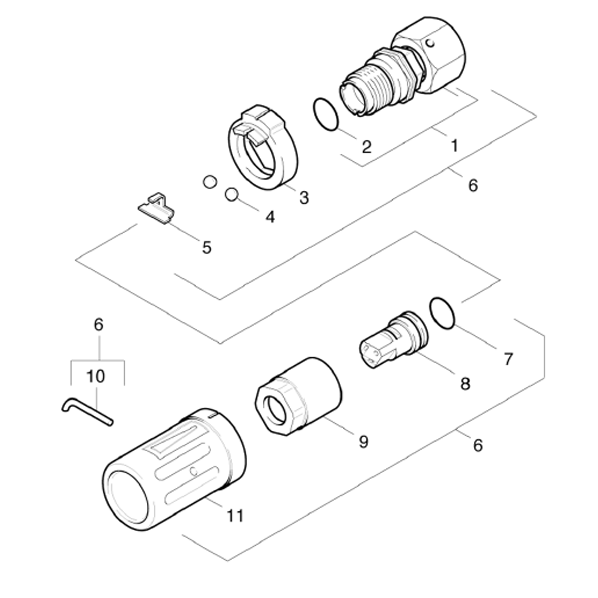 2
1
6
3
4
5
6
10
7
8
9
6
11