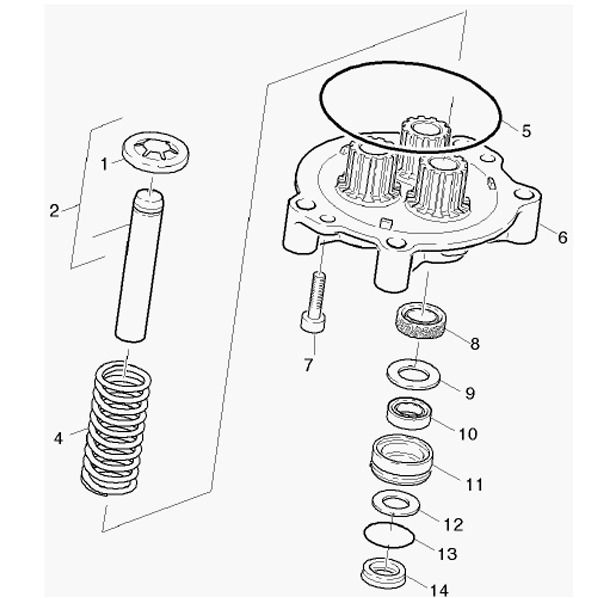 1
2
4
5
6
7
8
9
10
11
12
13
14