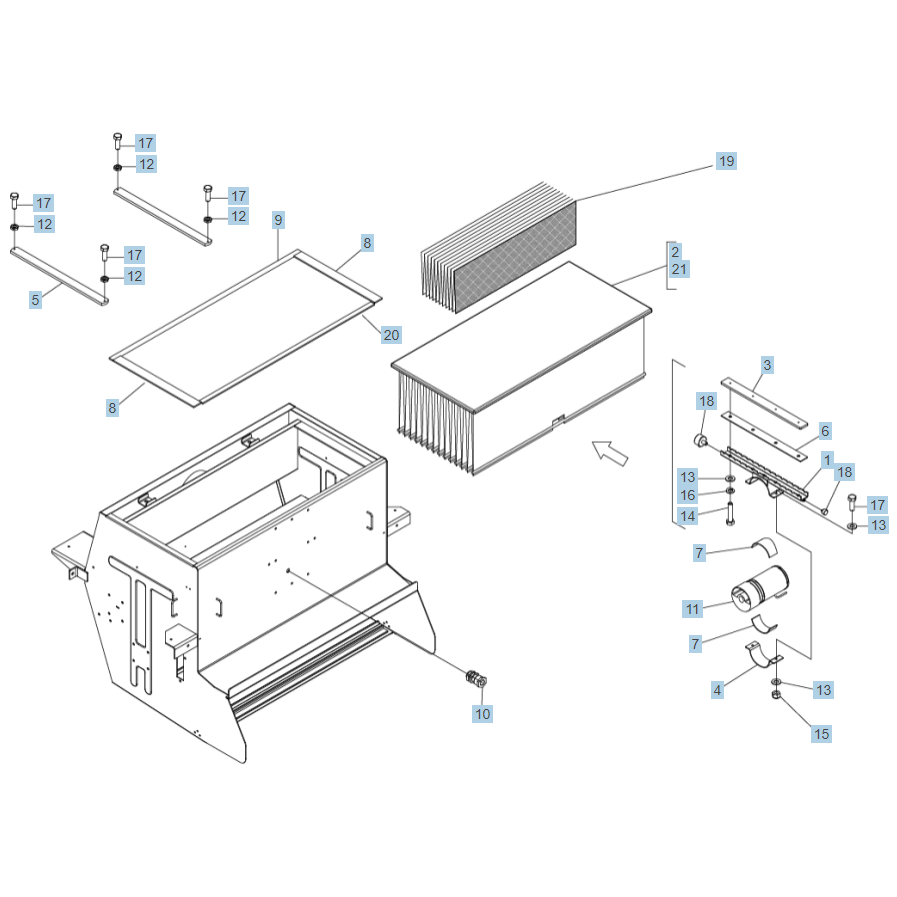 17
12
17
12
17
12
17
12
5
9
8
20
8
19
2
21
3
18
6
1
18
13
16
14
17
13
7
11
7
4
13
15
10