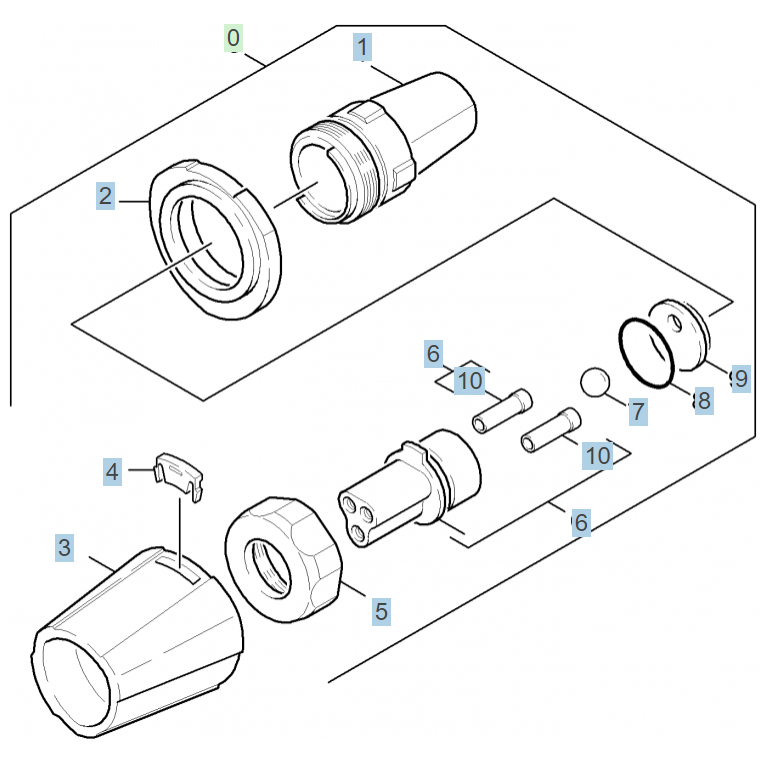 0
1
2
6
10
9
8
7
10
4
6
3
5