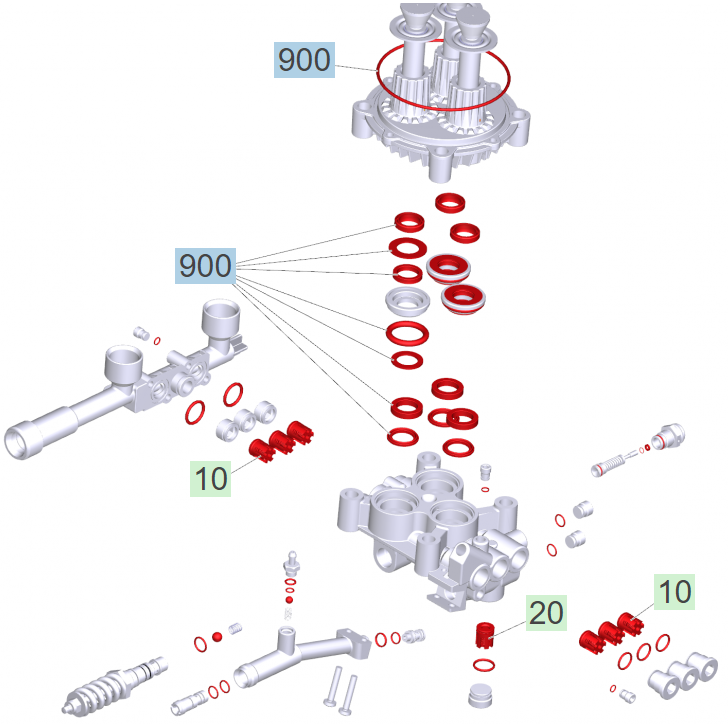 900

900

10

20

10