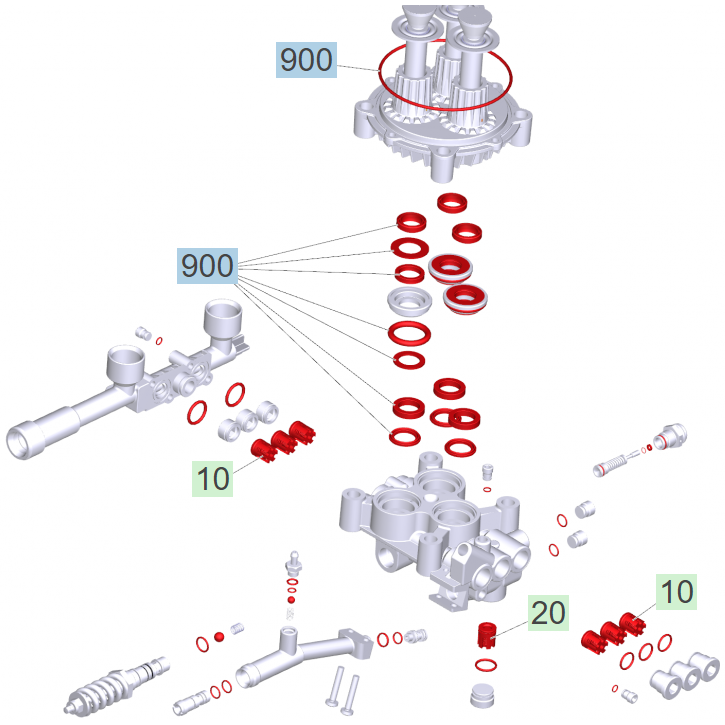 900

900

10

20

10