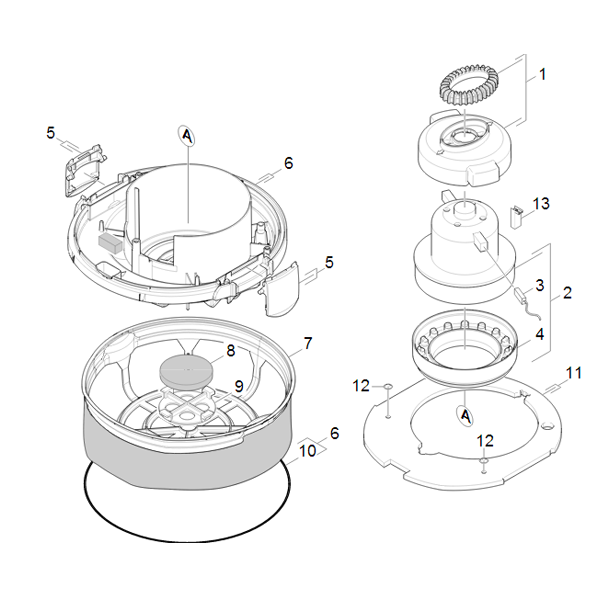 5
A
6
5
7
8
9
6
10
1
13
3
2
4
11
12
A
12