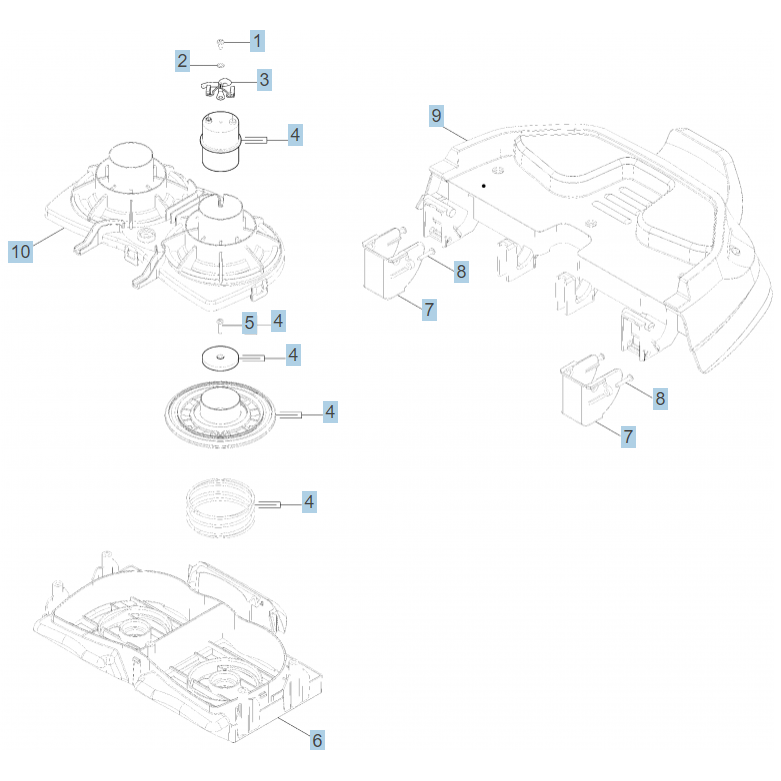 1
2
3
4
9
10
8
7
5
4
4
4
8
7
4
6