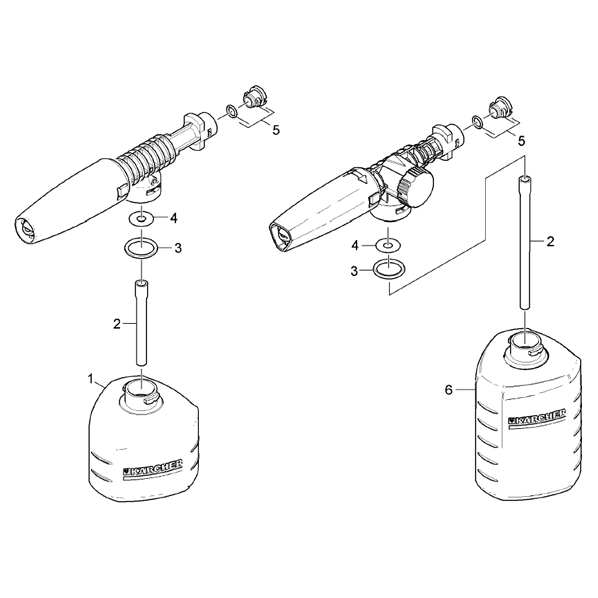 5
4
3
2
1
KARCHER
5
4
3
2
6
KARCHER